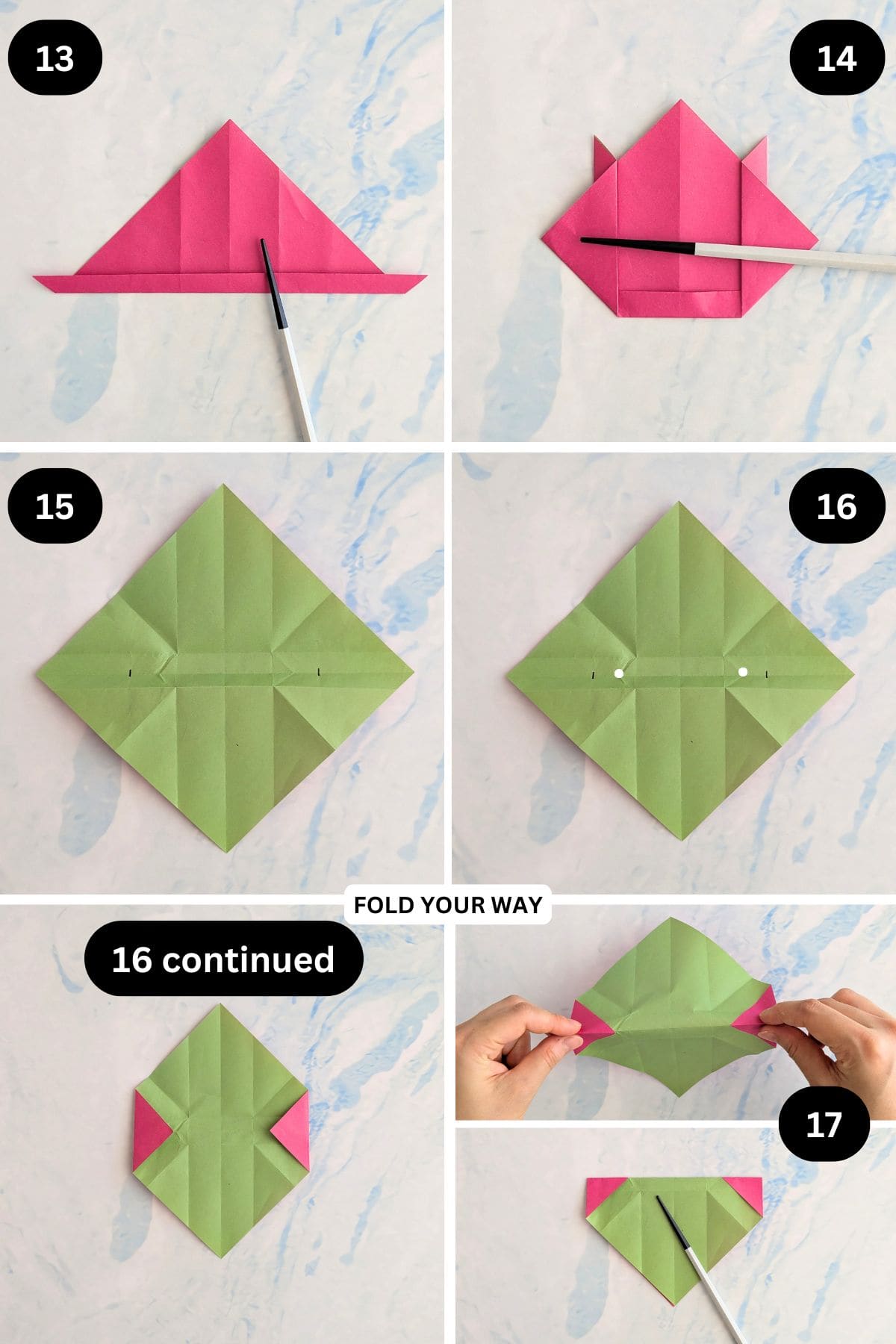 13

14

15

16

FOLD YOUR WAY

16 continued

17