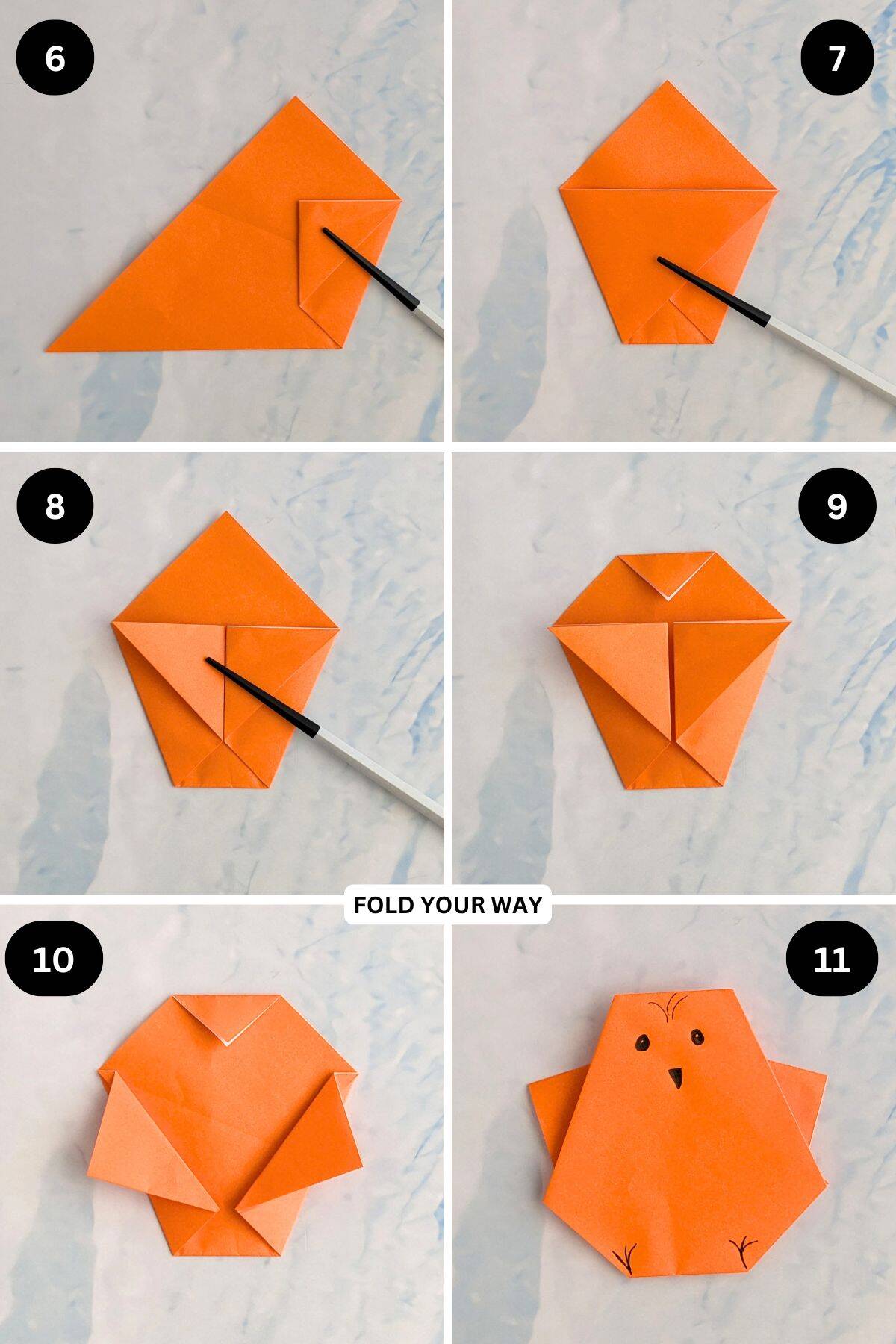 6

7

8

9

FOLD YOUR WAY

10

11