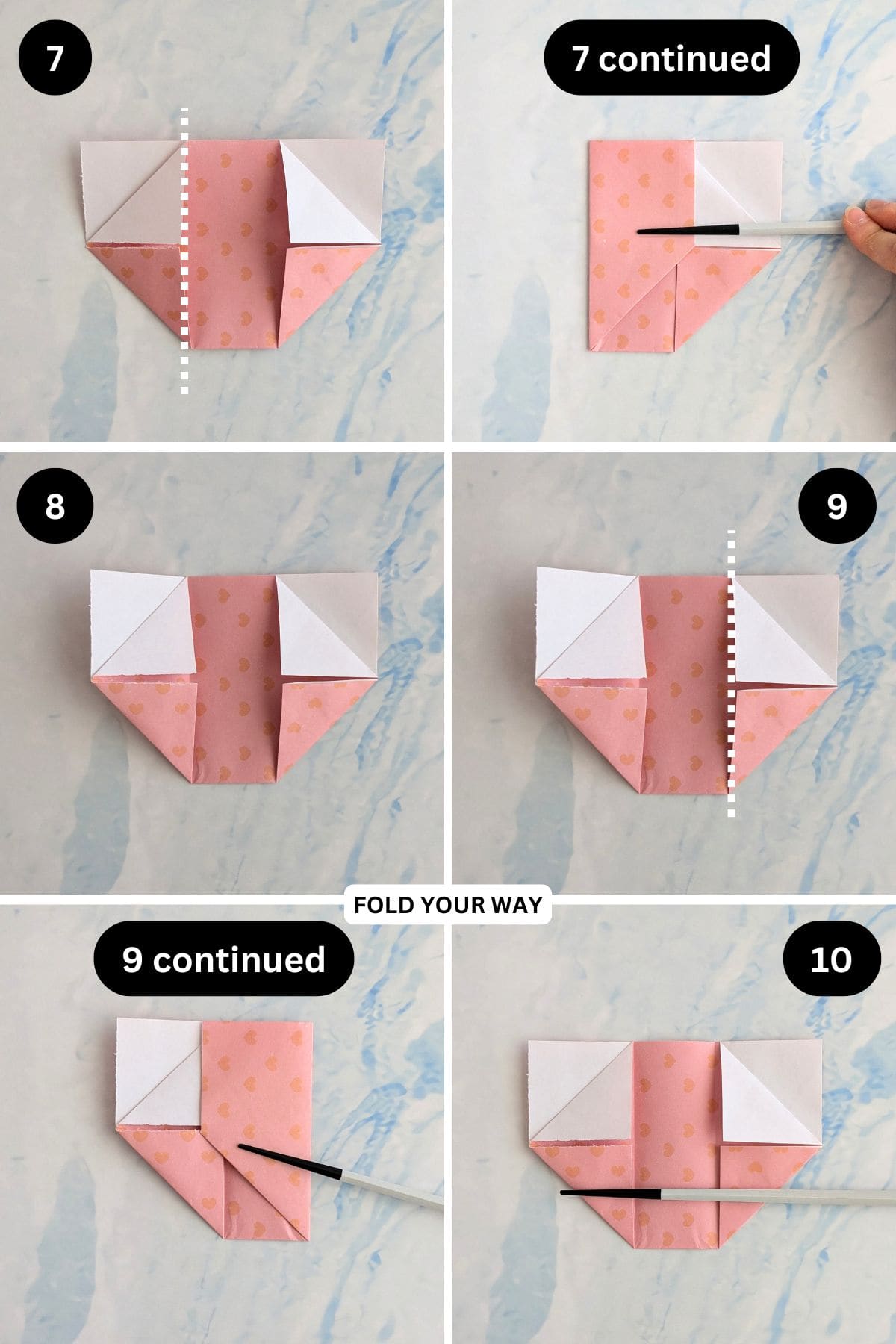 7

7 continued

8

9

FOLD YOUR WAY

9 continued

10